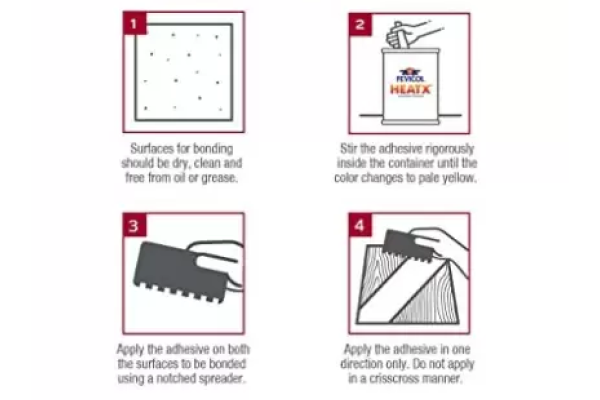 1

Surfaces for bonding should be dry, clean and free from oil or grease.

2

FEVICOL
HEATX

Stir the adhesive rigorously inside the container until the color changes to pale yellow.

3

Apply the adhesive on both the surfaces to be bonded using a notched spreader.

4

Apply the adhesive in one direction only. Do not apply in a crisscross manner.